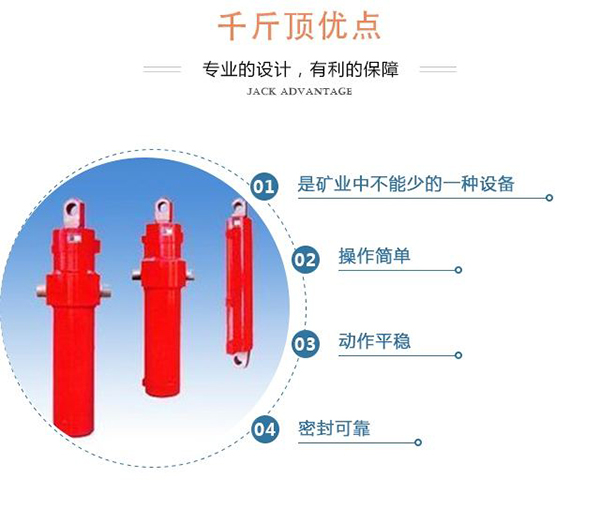 千斤顶优点

专业的设计，有利的保障

JACK ADVANTAGE

01 是矿业中不能少的一种设备

02 操作简单

03 动作平稳

04 密封可靠